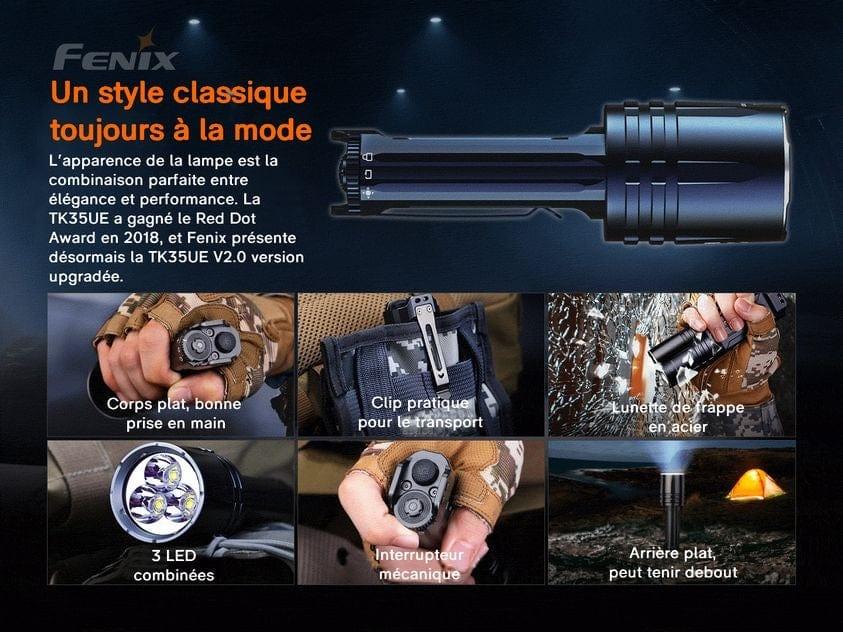 FENIX

Un style classique toujours à la mode

L'apparence de la lampe est la combinaison parfaite entre élégance et performance. La TK35UE a gagné le Red Dot Award en 2018, et Fenix présente désormais la TK35UE V2.0 version upgradée.

Corps plat, bonne prise en main

Clip pratique pour le transport

Lunette de frappe en acier

3 LED combinées

Interrupteur mécanique

Arrière plat, peut tenir debout