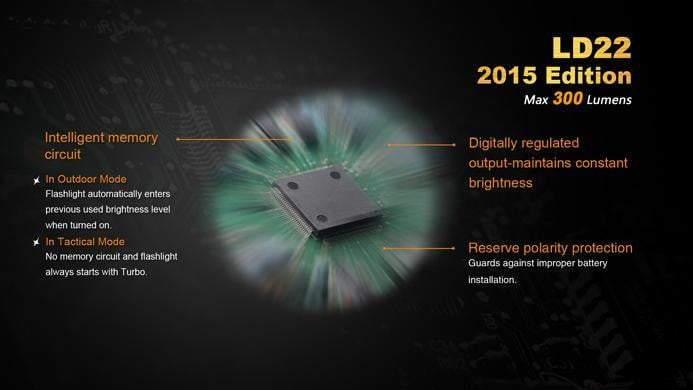 LD22
2015 Edition
Max 300 Lumens

Intelligent memory circuit

In Outdoor Mode
Flashlight automatically enters previous used brightness level when turned on.

In Tactical Mode
No memory circuit and flashlight always starts with Turbo.

Digitally regulated output-maintains constant brightness

Reserve polarity protection
Guards against improper battery installation.