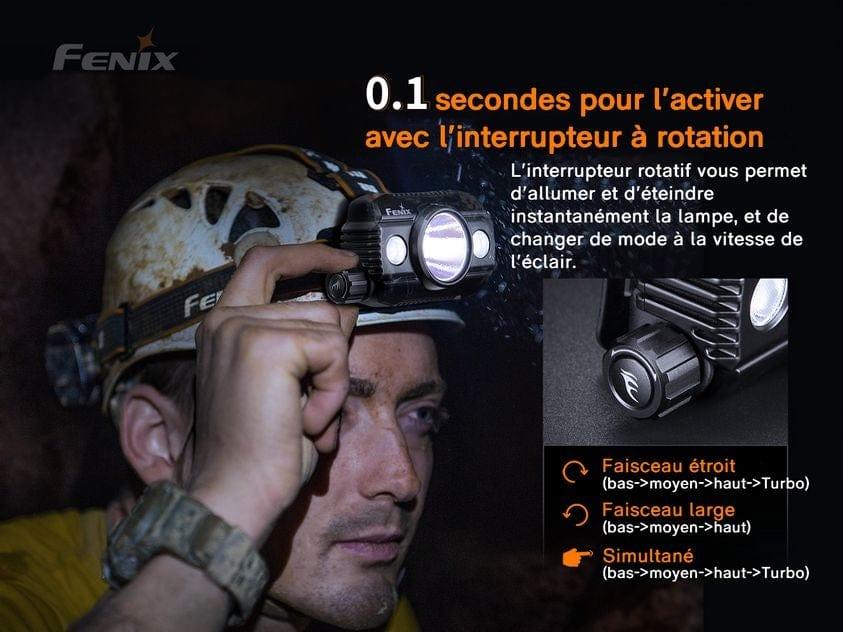 FENIX

0.1 secondes pour l'activer avec l'interrupteur à rotation

L'interrupteur rotatif vous permet d'allumer et d'éteindre instantanément la lampe, et de changer de mode à la vitesse de l'éclair.

FENIX

FE

Faisceau étroit
(bas->moyen->haut->Turbo)

Faisceau large
(bas->moyen->haut)

Simultané
(bas->moyen->haut->Turbo)